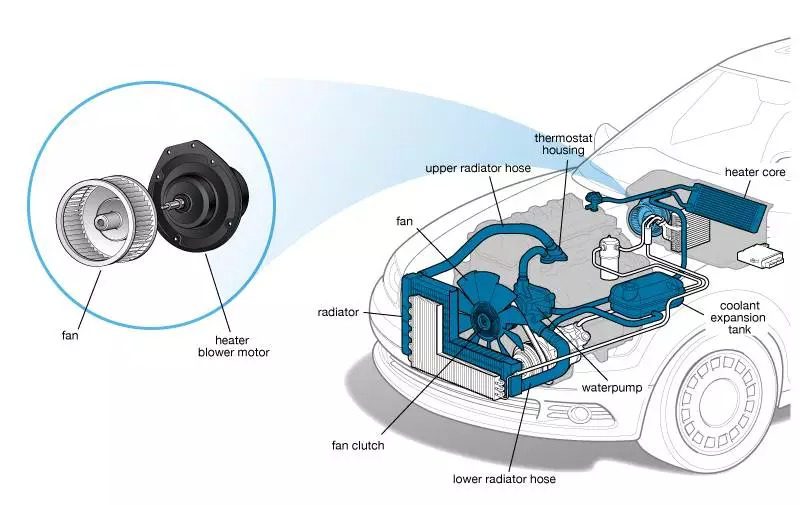 fan

heater blower motor

thermostat housing

upper radiator hose

heater core

fan

radiator

coolant expansion tank

waterpump

fan clutch

lower radiator hose