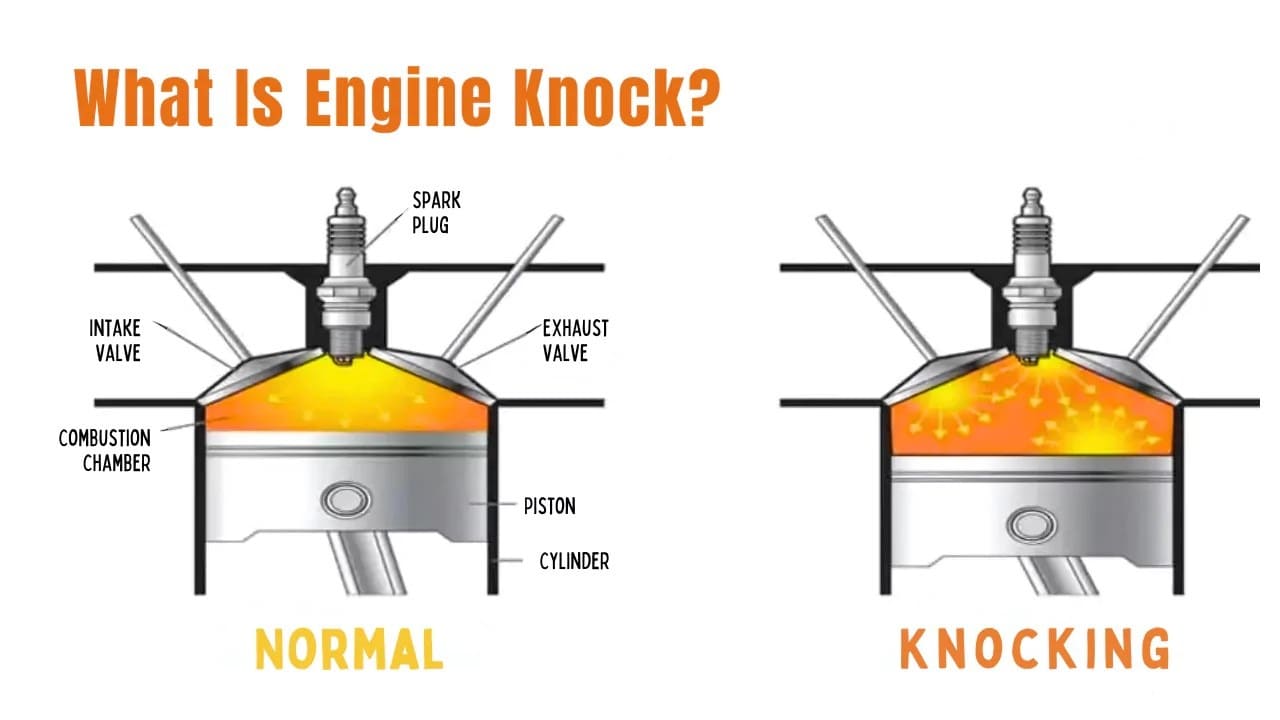 What Is Engine Knock?

SPARK PLUG

INTAKE VALVE

EXHAUST VALVE

COMBUSTION CHAMBER

PISTON

CYLINDER

NORMAL

KNOCKING